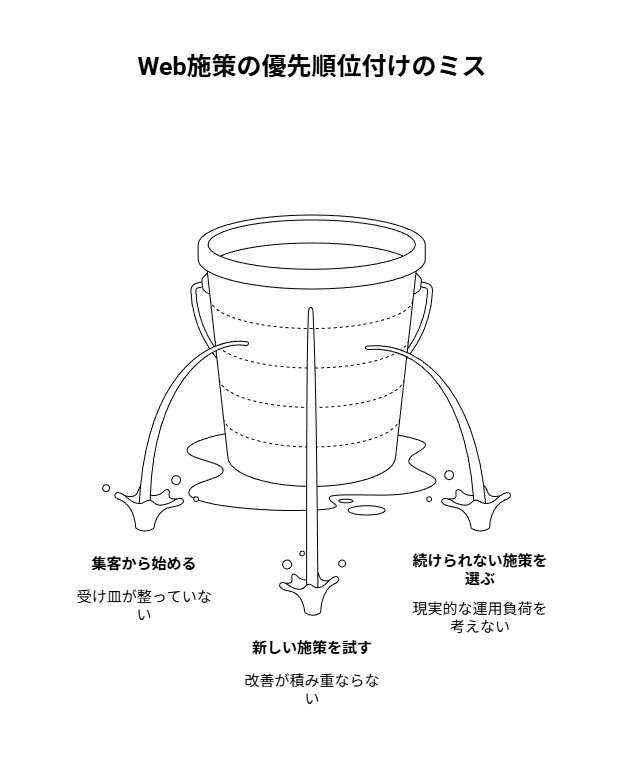 Web施策の優先順位付けのミス

集客から始める

受け皿が整っていない

新しい施策を試す

改善が積み重ならない

続けられない施策を選ぶ

現実的な運用負荷を考えない